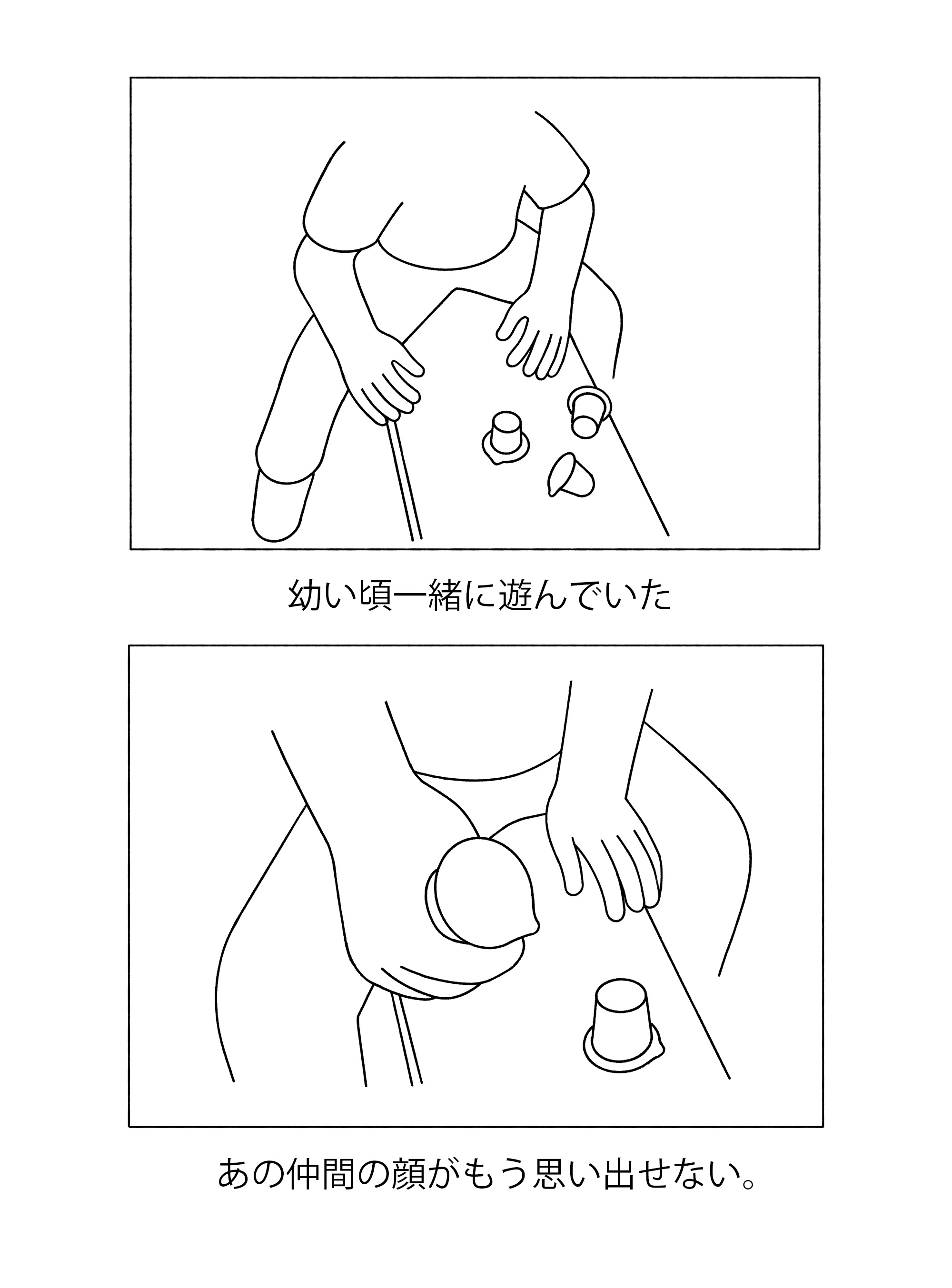 幼い頃一緒に遊んでいた

あの仲間の顔がもう思い出せない。